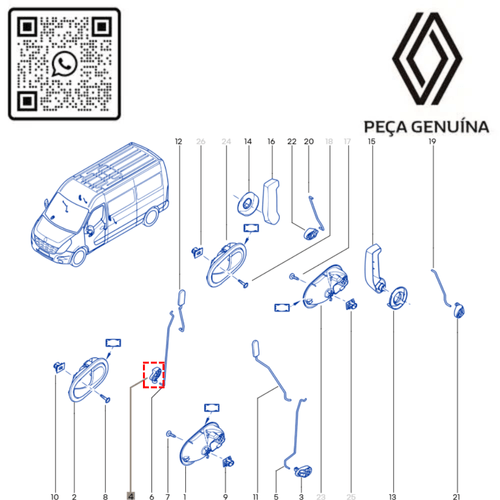 PEÇA GENUÍNA

12 26 24 14 16 22 20 18 17 15 19

10 2 8 4 6 7 1 9 11 5 3 23 25 13 21